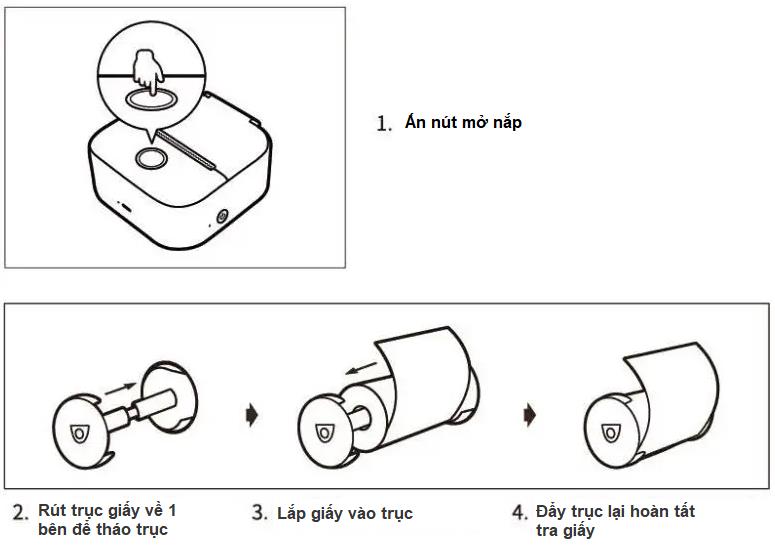 1. Ấn nút mở nắp

2. Rút trục giấy về 1 bên để tháo trục

3. Lắp giấy vào trục

4. Đẩy trục lại hoàn tất tra giấy